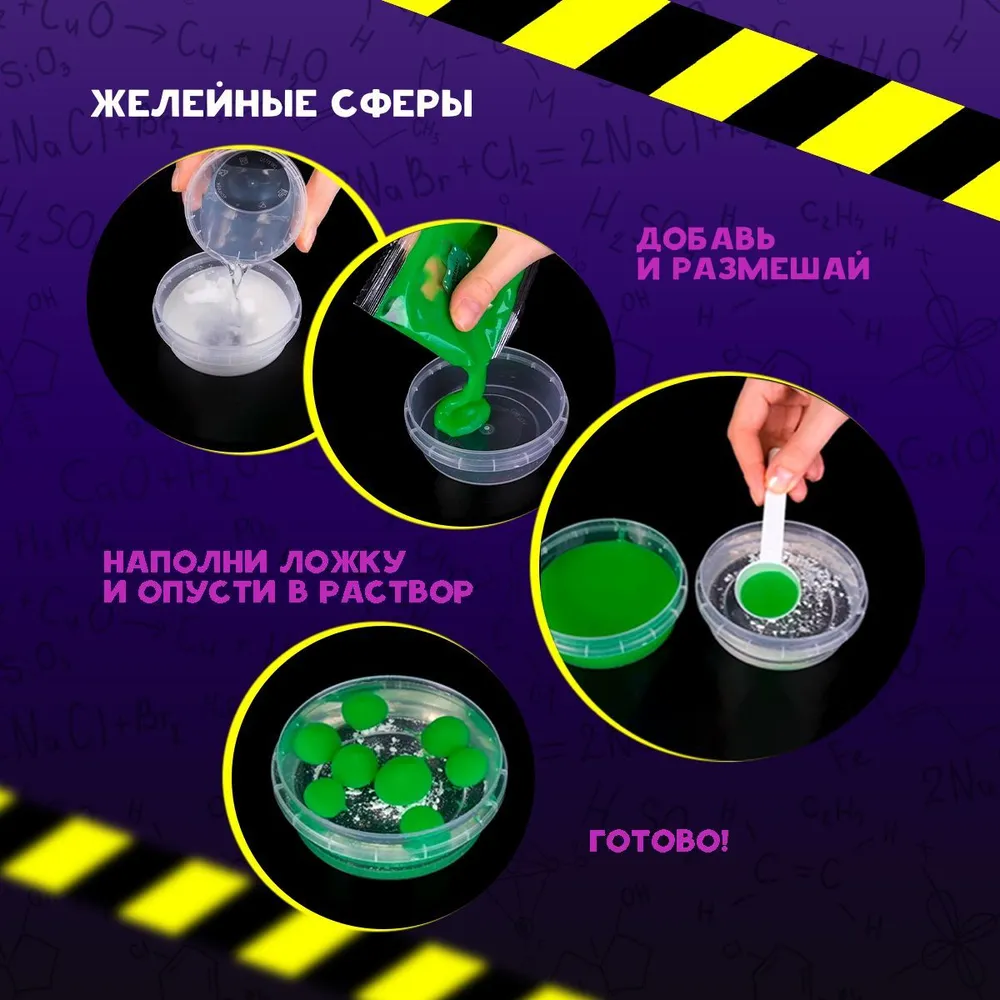 ЖЕЛЕЙНЫЕ СФЕРЫ

ДОБАВЬ И РАЗМЕШАЙ

НАПОЛНИ ЛОЖКУ И ОПУСТИ В РАСТВОР

ГОТОВО!