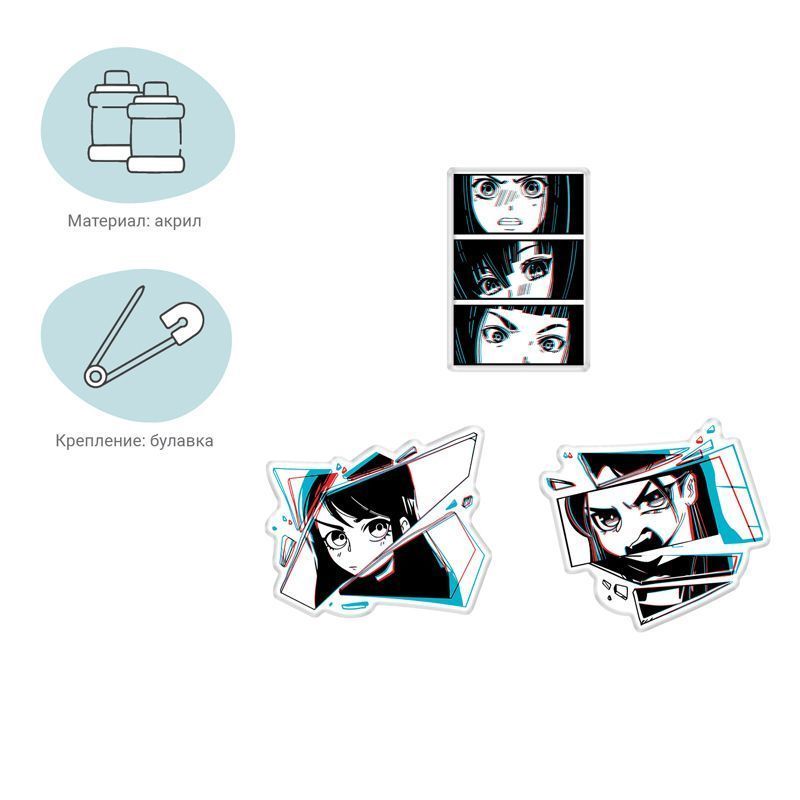 Материал: акрил

Крепление: булавка